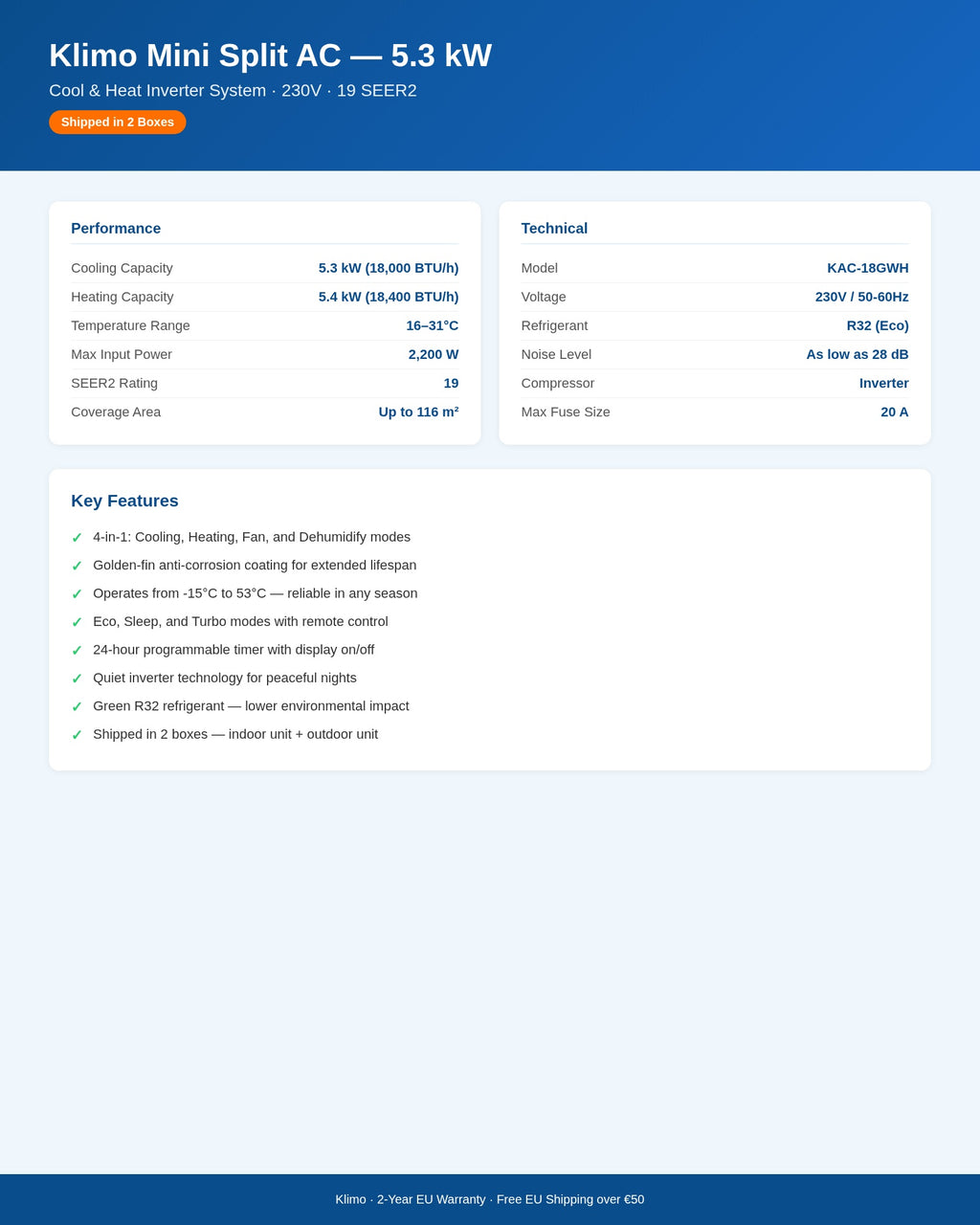 Klimo Mini Split AC — 5.3 kW

Cool & Heat Inverter System · 230V · 19 SEER2

Shipped in 2 Boxes

Performance

Cooling Capacity 5.3 kW (18,000 BTU/h)
Heating Capacity 5.4 kW (18,400 BTU/h)
Temperature Range 16–31°C
Max Input Power 2,200 W
SEER2 Rating 19
Coverage Area Up to 116 m²

Technical

Model KAC-18GWH
Voltage 230V / 50-60Hz
Refrigerant R32 (Eco)
Noise Level As low as 28 dB
Compressor Inverter
Max Fuse Size 20 A

Key Features

✓ 4-in-1: Cooling, Heating, Fan, and Dehumidify modes
✓ Golden-fin anti-corrosion coating for extended lifespan
✓ Operates from -15°C to 53°C — reliable in any season
✓ Eco, Sleep, and Turbo modes with remote control
✓ 24-hour programmable timer with display on/off
✓ Quiet inverter technology for peaceful nights
✓ Green R32 refrigerant — lower environmental impact
✓ Shipped in 2 boxes — indoor unit + outdoor unit

Klimo · 2-Year EU Warranty · Free EU Shipping over €50